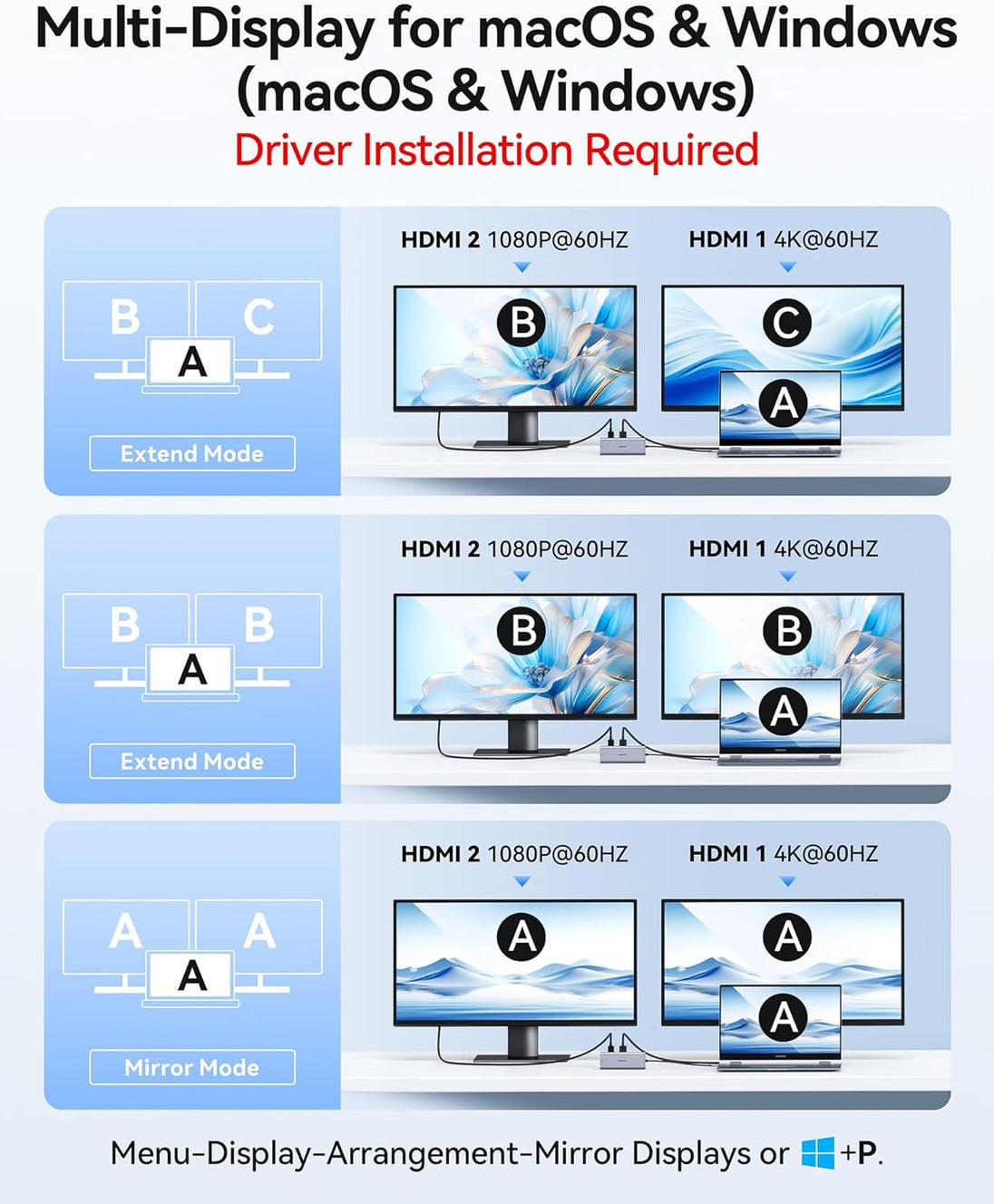 Multi-Display for macOS & Windows (macOS & Windows)
Driver Installation Required

B C
A
Extend Mode

HDMI 2 1080P@60HZ
HDMI 1 4K@60HZ
B
C
A

B B
A
Extend Mode

HDMI 2 1080P@60HZ
HDMI 1 4K@60HZ
B
B
A

A A
A
Mirror Mode

HDMI 2 1080P@60HZ
HDMI 1 4K@60HZ
A
A
A

Menu-Display-Arrangement-Mirror Displays or +P.