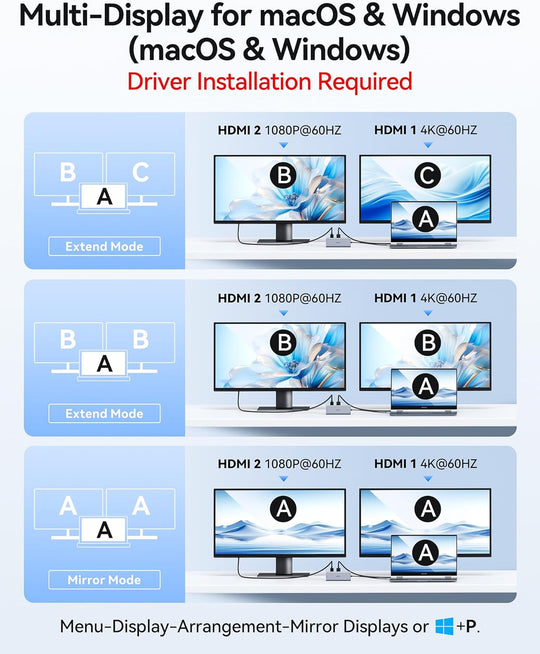 Multi-Display for macOS & Windows
(macOS & Windows)
Driver Installation Required

B C
A
Extend Mode

HDMI 2 1080P@60HZ
HDMI 1 4K@60HZ
B
C
A

B B
A
Extend Mode

HDMI 2 1080P@60HZ
HDMI 1 4K@60HZ
B
B
A

A A
A
Mirror Mode

HDMI 2 1080P@60HZ
HDMI 1 4K@60HZ
A
A
A

Menu-Display-Arrangement-Mirror Displays or +P.